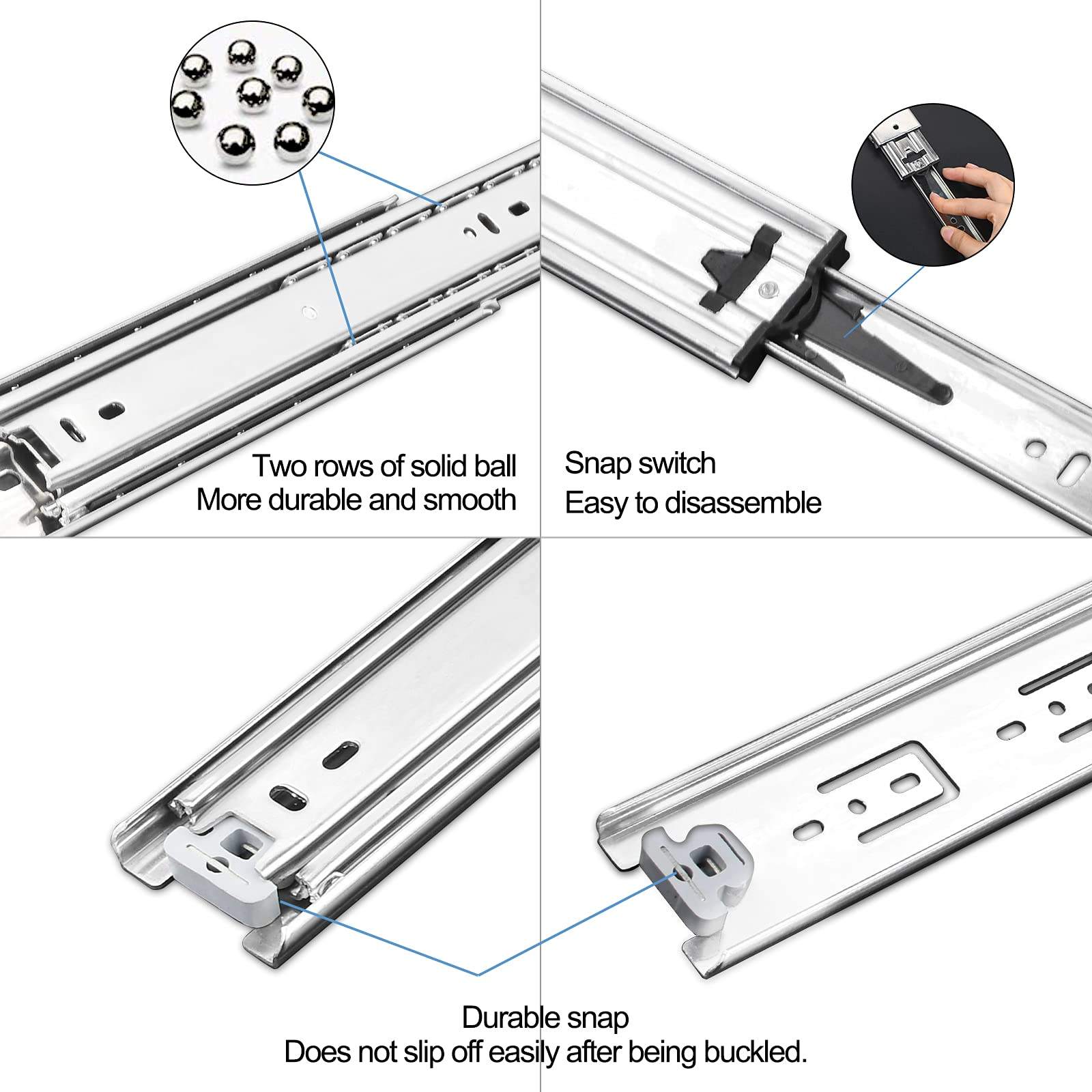 Two rows of solid ball
More durable and smooth

Snap switch
Easy to disassemble

Durable snap
Does not slip off easily after being buckled.