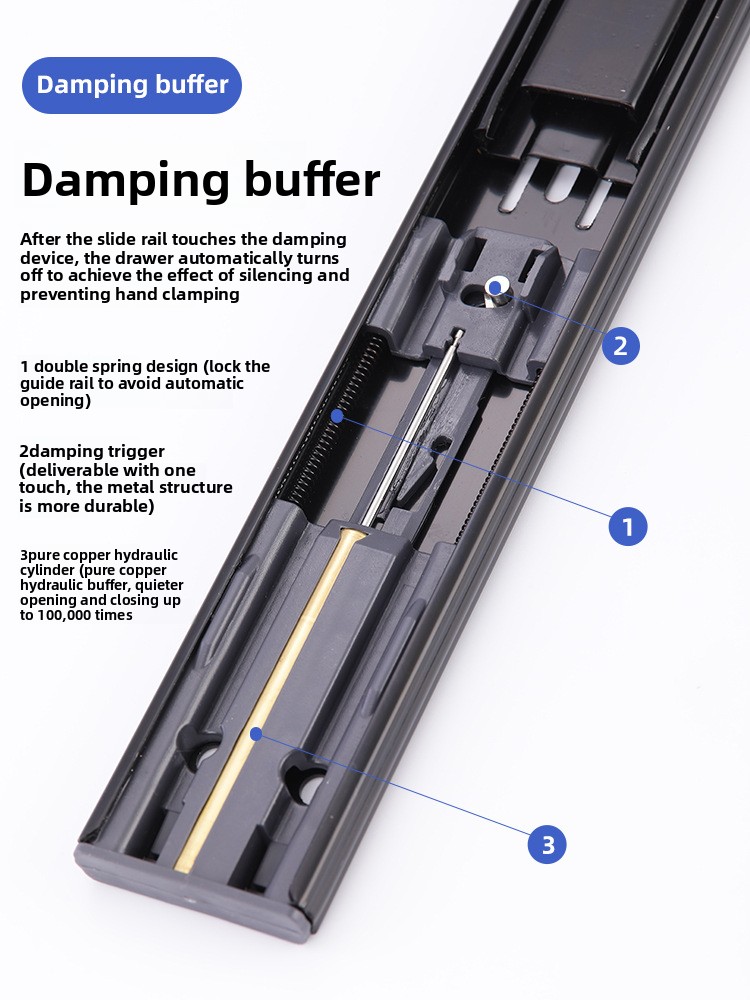 Damping buffer

Damping buffer

After the slide rail touches the damping device, the drawer automatically turns off to achieve the effect of silencing and preventing hand clamping

1 double spring design (lock the guide rail to avoid automatic opening)

2damping trigger (deliverable with one touch, the metal structure is more durable)

3pure copper hydraulic cylinder (pure copper hydraulic buffer, quieter opening and closing up to 100,000 times

2

1

3