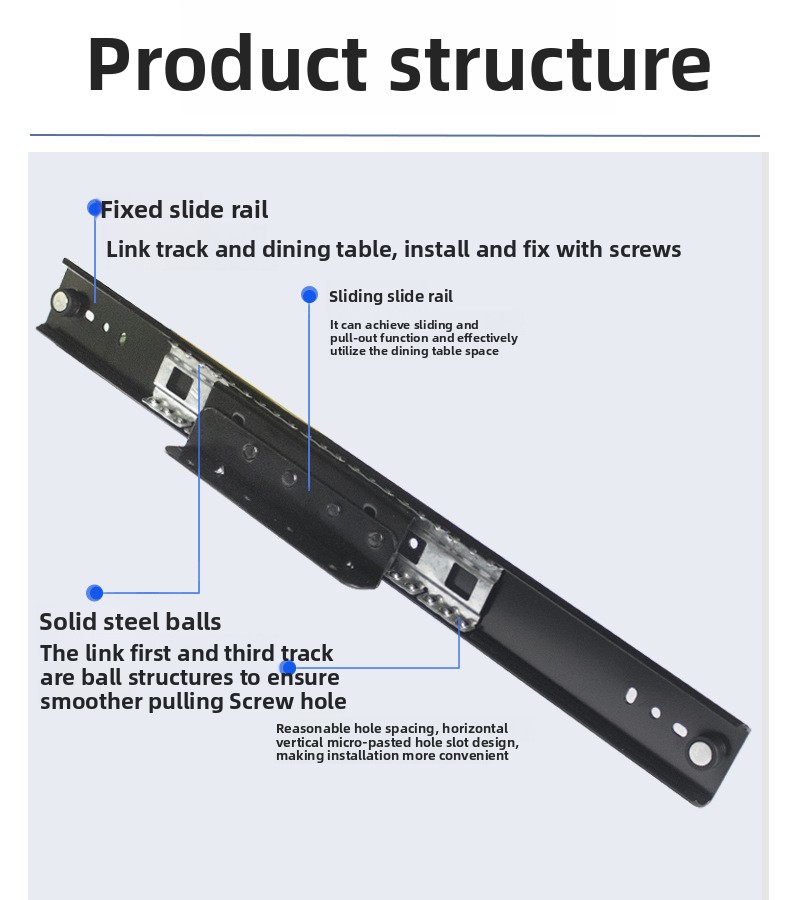 Product structure

Fixed slide rail

Link track and dining table, install and fix with screws

Sliding slide rail

It can achieve sliding and pull-out function and effectively utilize the dining table space

Solid steel balls

The link first and third track are ball structures to ensure smoother pulling Screw hole

Reasonable hole spacing, horizontal vertical micro-pasted hole slot design, making installation more convenient