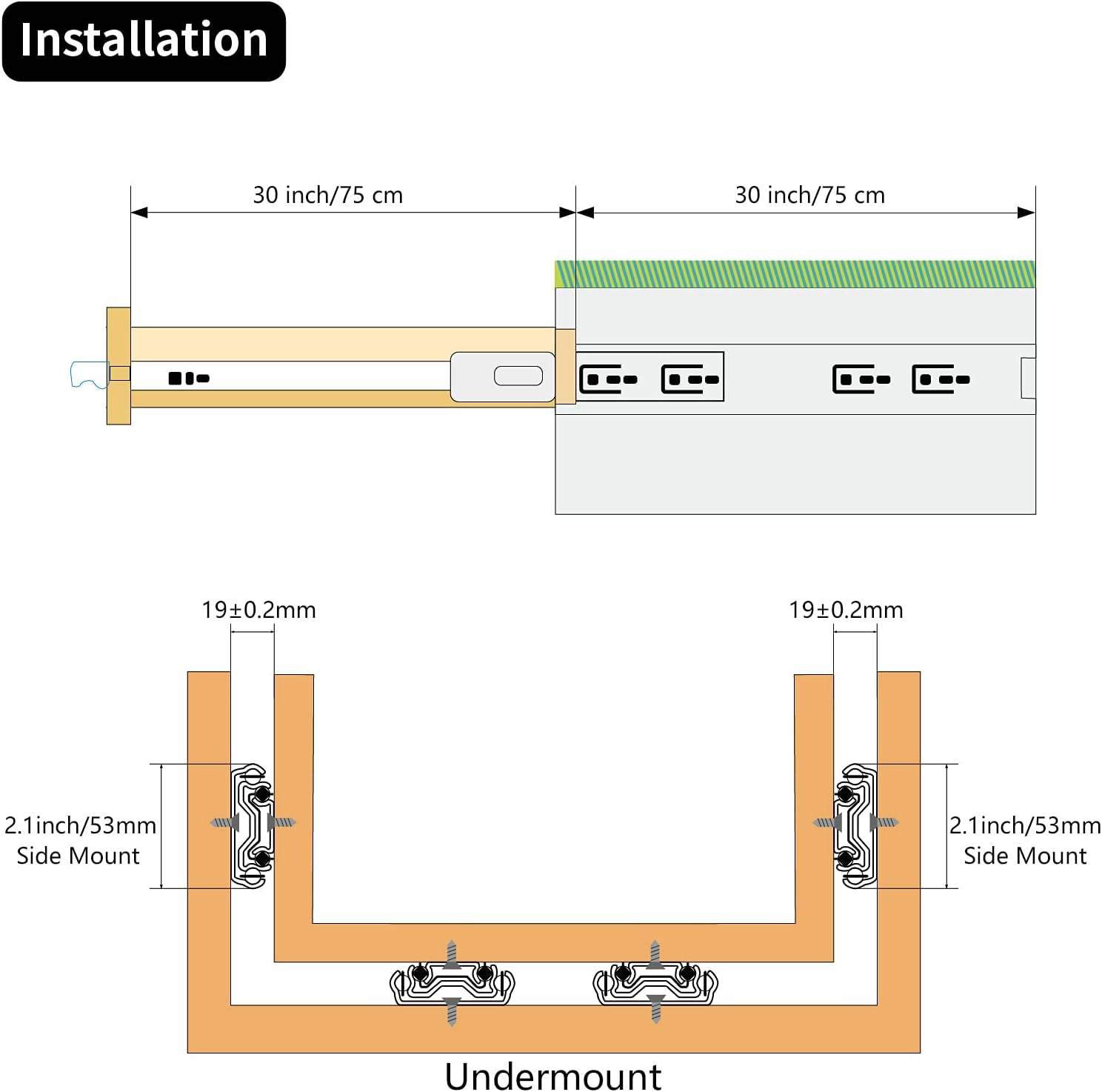 Installation

30 inch/75 cm

30 inch/75 cm

19±0.2mm

19±0.2mm

2.1inch/53mm
Side Mount

2.1inch/53mm
Side Mount

Undermount