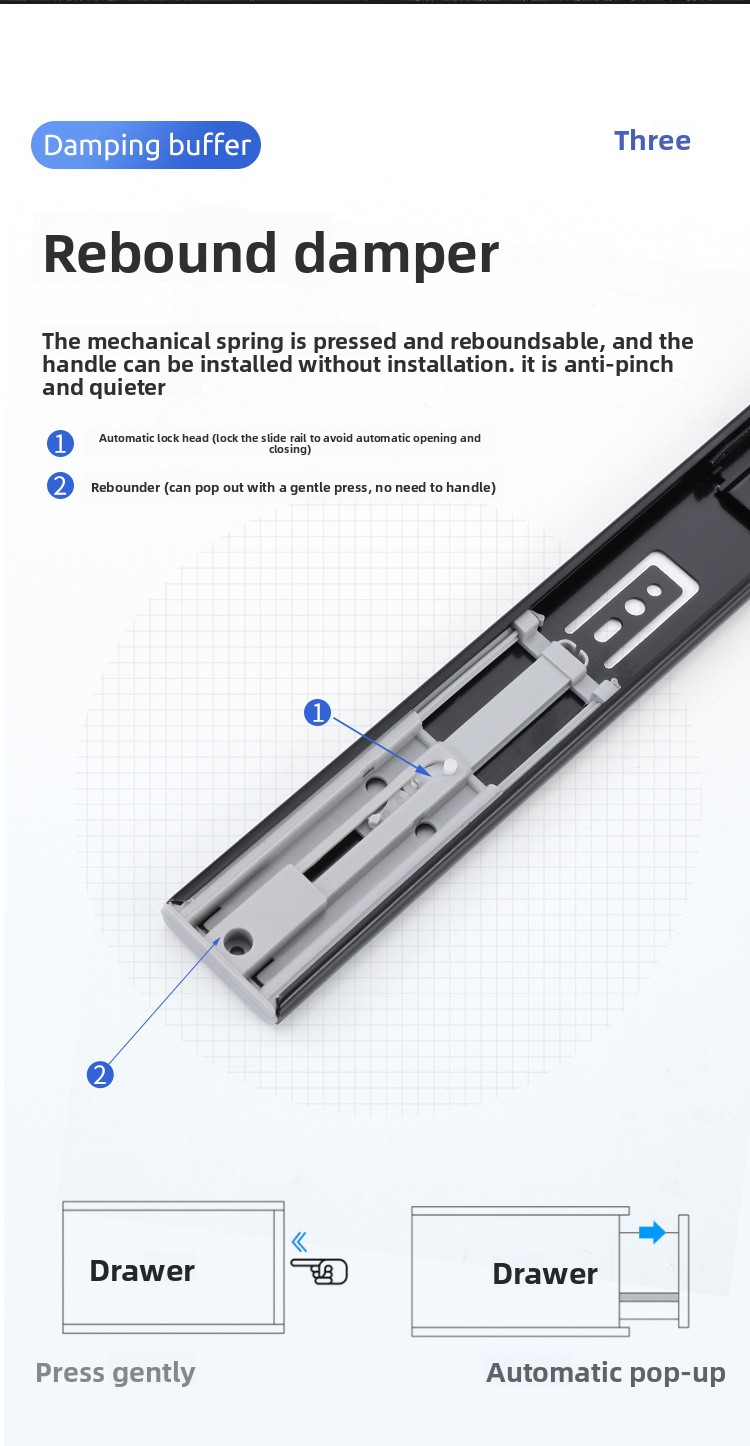 Damping buffer

Three

Rebound damper

The mechanical spring is pressed and reboundsable, and the handle can be installed without installation. it is anti-pinch and quieter

1 Automatic lock head (lock the slide rail to avoid automatic opening and closing)

2 Rebounder (can pop out with a gentle press, no need to handle)

1

2

Drawer

Press gently

Drawer

Automatic pop-up