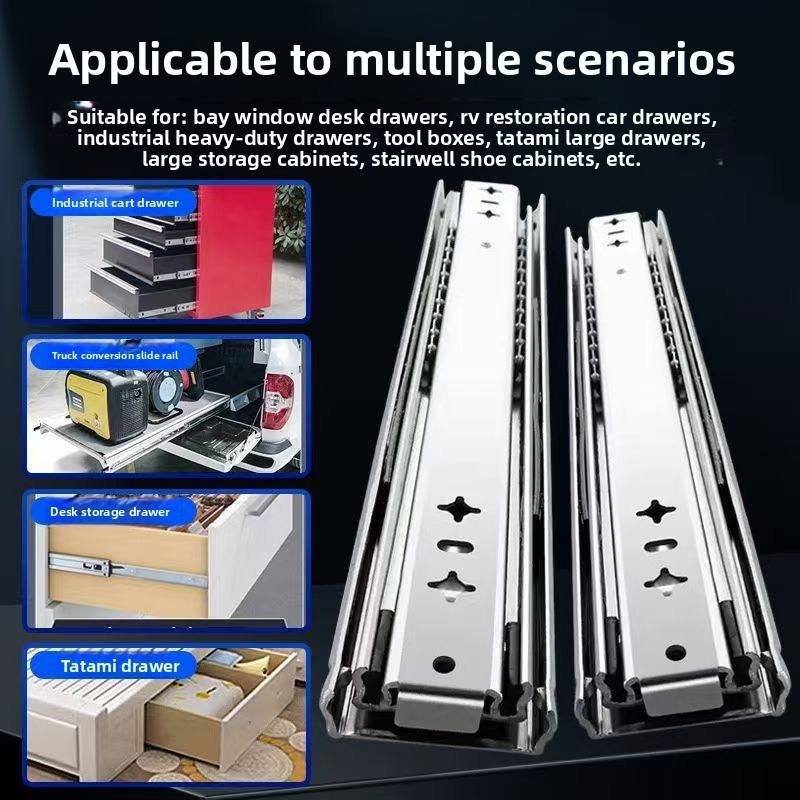 Applicable to multiple scenarios

Suitable for: bay window desk drawers, rv restoration car drawers, industrial heavy-duty drawers, tool boxes, tatami large drawers, large storage cabinets, stairwell shoe cabinets, etc.

Industrial cart drawer

Truck conversion slide rail

Desk storage drawer

Tatami drawer