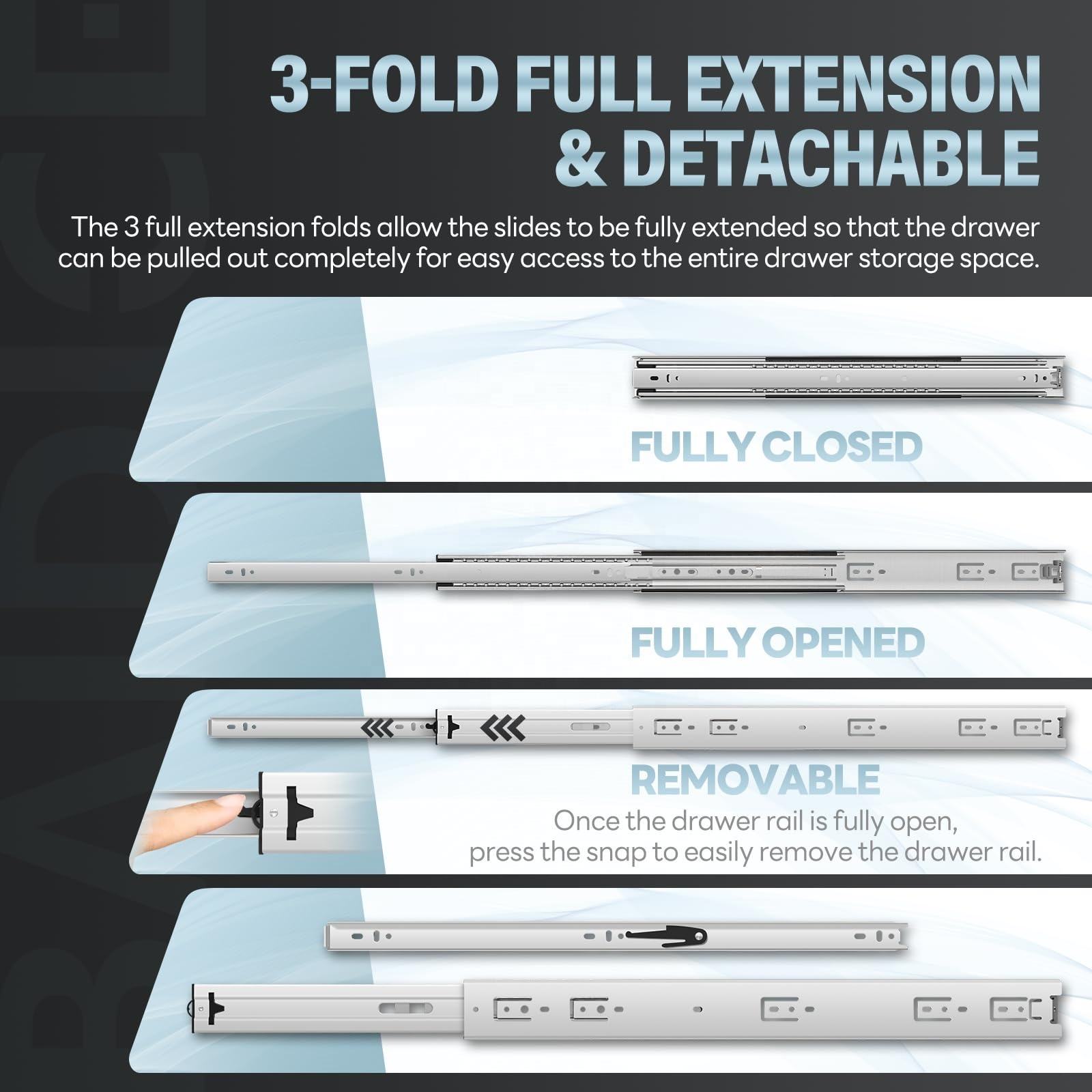 3-FOLD FULL EXTENSION & DETACHABLE

The 3 full extension folds allow the slides to be fully extended so that the drawer can be pulled out completely for easy access to the entire drawer storage space.

FULLY CLOSED

FULLY OPENED

REMOVABLE

Once the drawer rail is fully open, press the snap to easily remove the drawer rail.