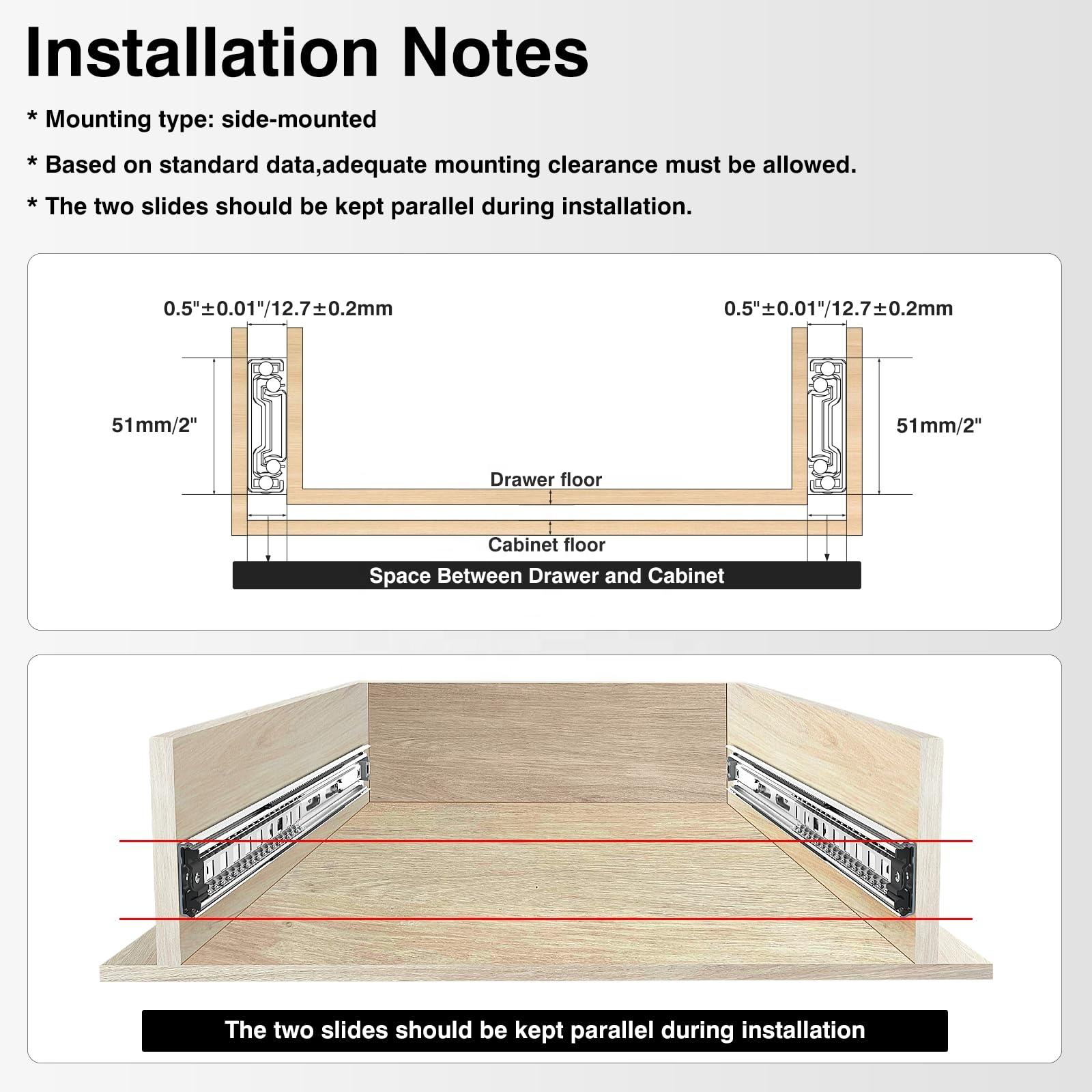 Installation Notes

* Mounting type: side-mounted

* Based on standard data,adequate mounting clearance must be allowed.

* The two slides should be kept parallel during installation.

0.5"±0.01"/12.7±0.2mm

0.5"±0.01"/12.7±0.2mm

51mm/2"

51mm/2"

Drawer floor

Cabinet floor

Space Between Drawer and Cabinet

The two slides should be kept parallel during installation